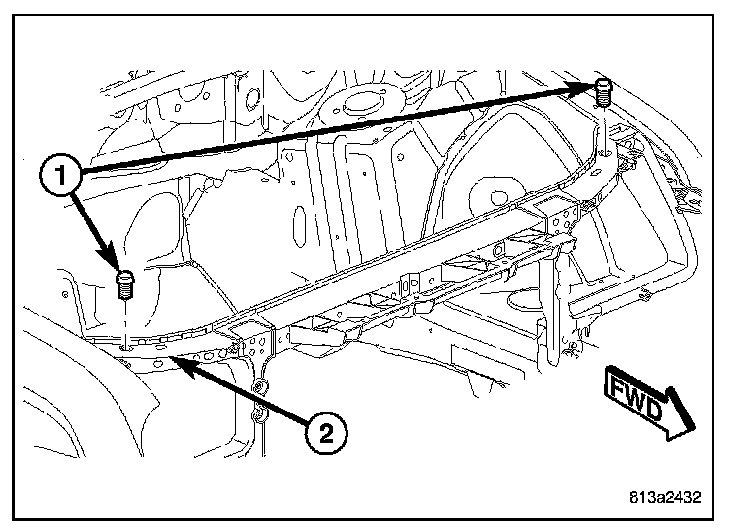 1
2
FWD
813a2432