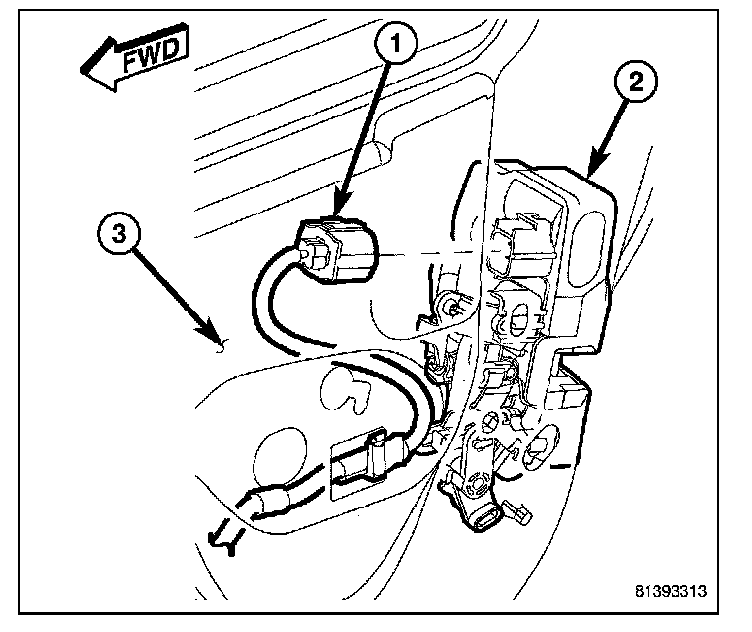 FWD

1

2

3

81393313