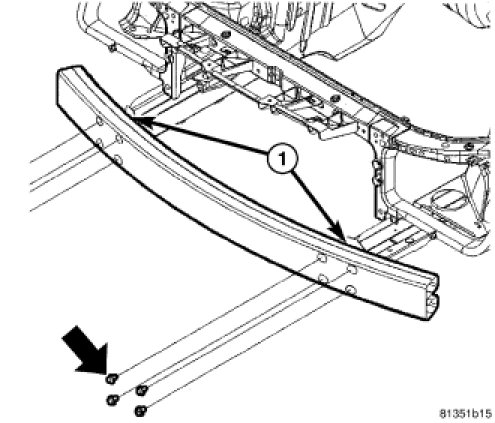 1

81351b15