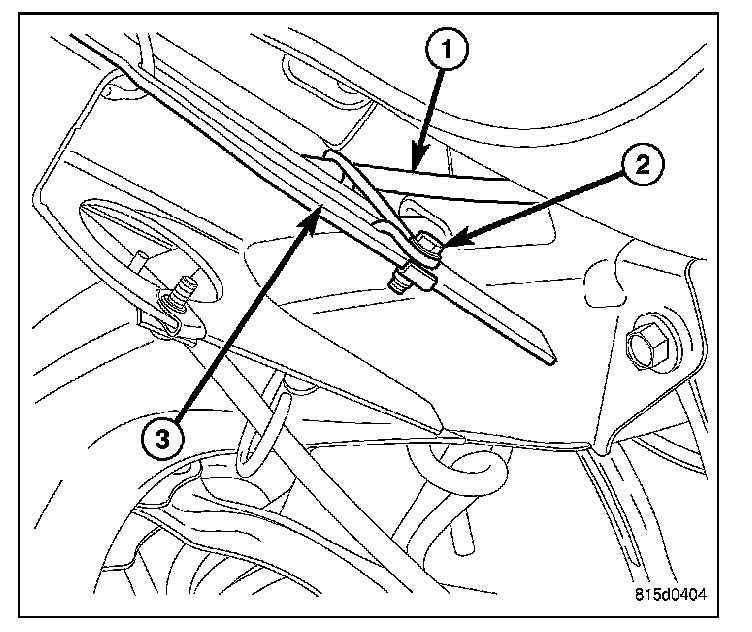 1
2
3
815d0404