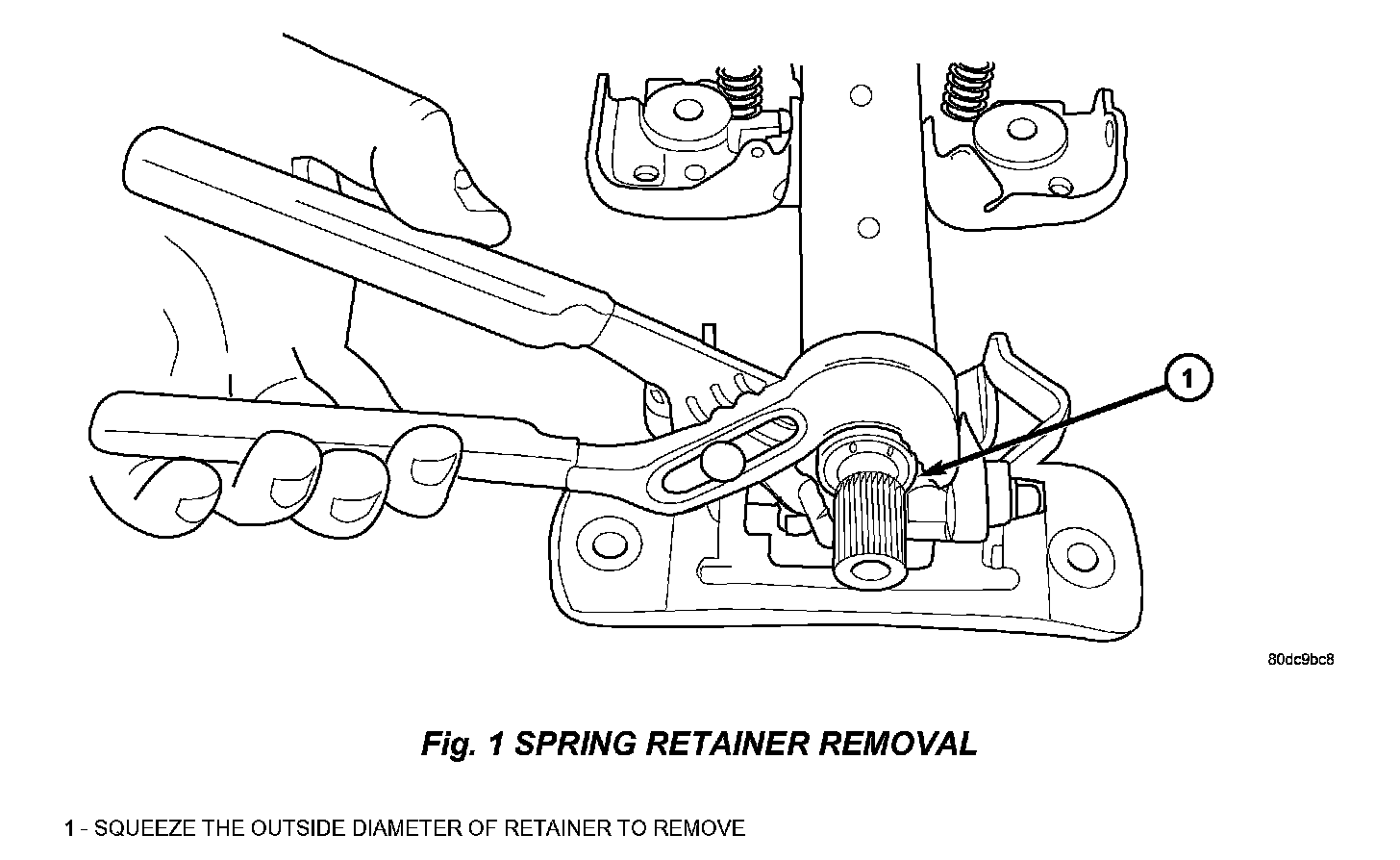 1

80dc9bc8

Fig. 1 SPRING RETAINER REMOVAL

1 - SQUEEZE THE OUTSIDE DIAMETER OF RETAINER TO REMOVE