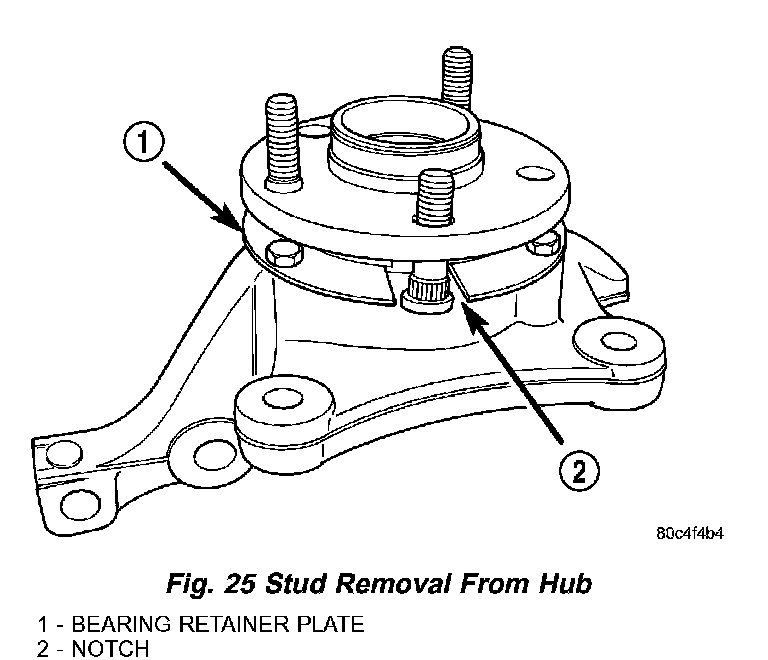 1

2

80c4f4b4

Fig. 25 Stud Removal From Hub

1 - BEARING RETAINER PLATE
2 - NOTCH