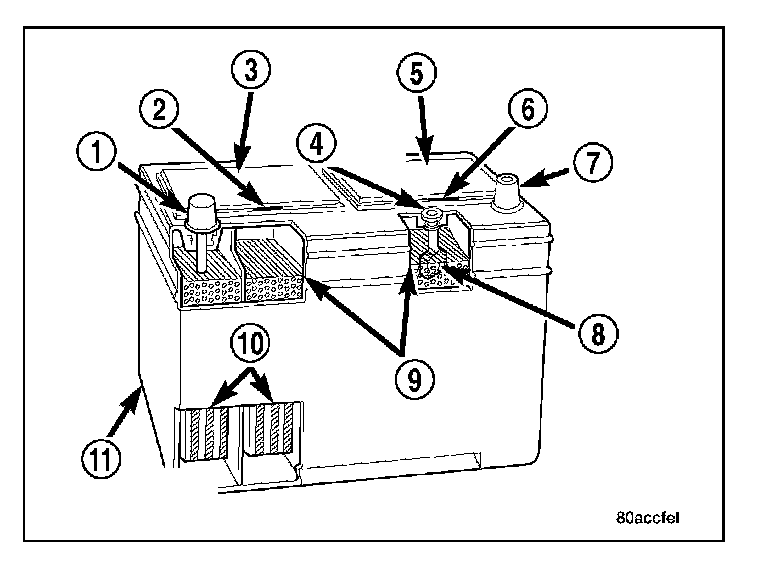 1
2
3
4
5
6
7
8
9
10
11
80accfel