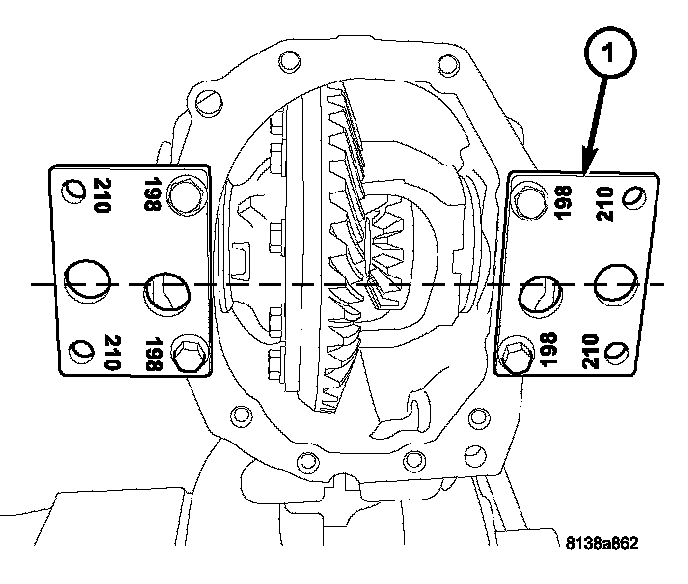 1

210
198
210
198

198
210
198
210

8138a862