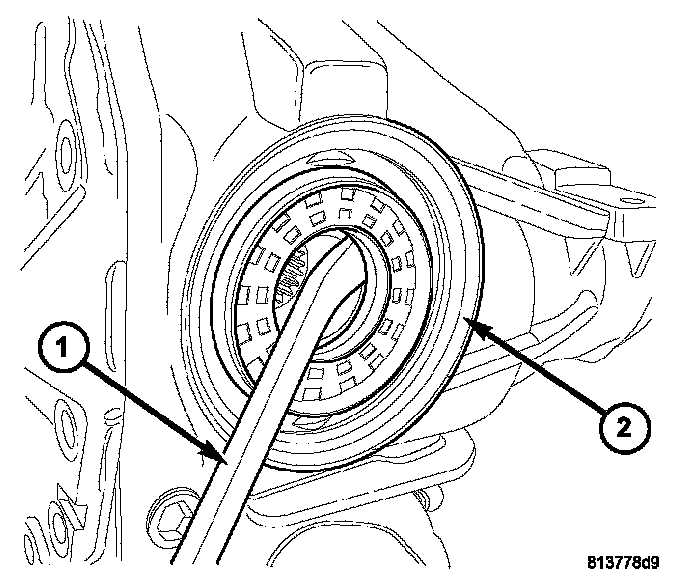 1
2
813778d9