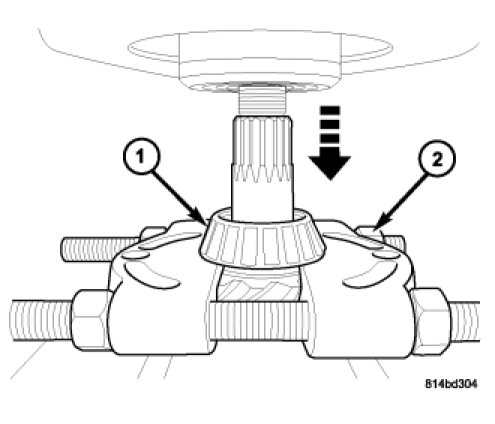 1

2

814bd304