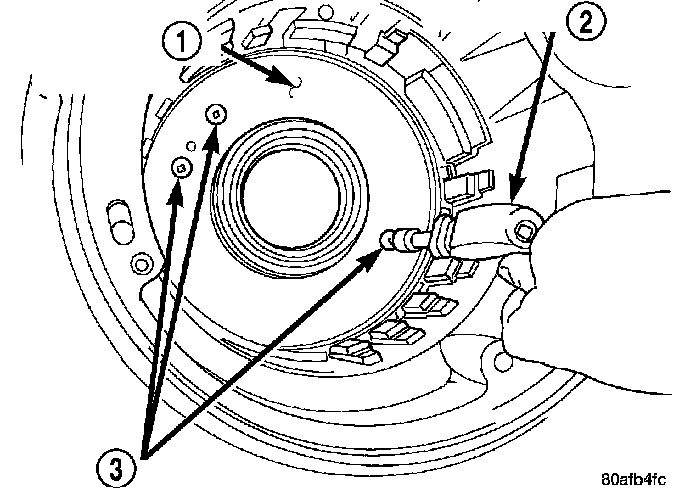 1
2
3
80afb4fc