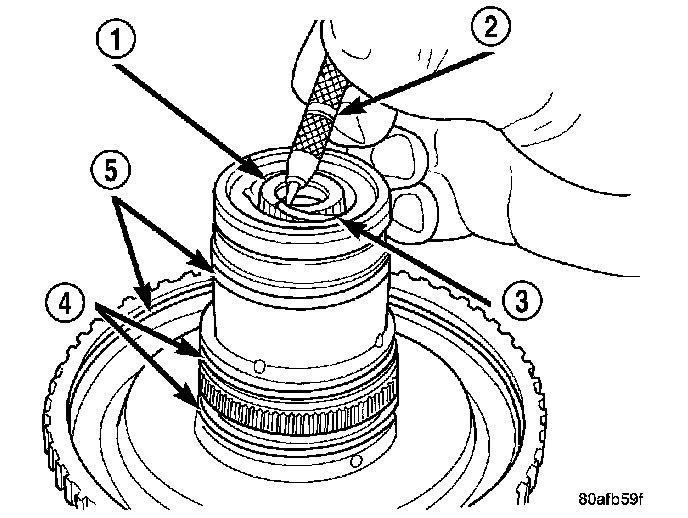 1
2
5
3
4
80afb59f