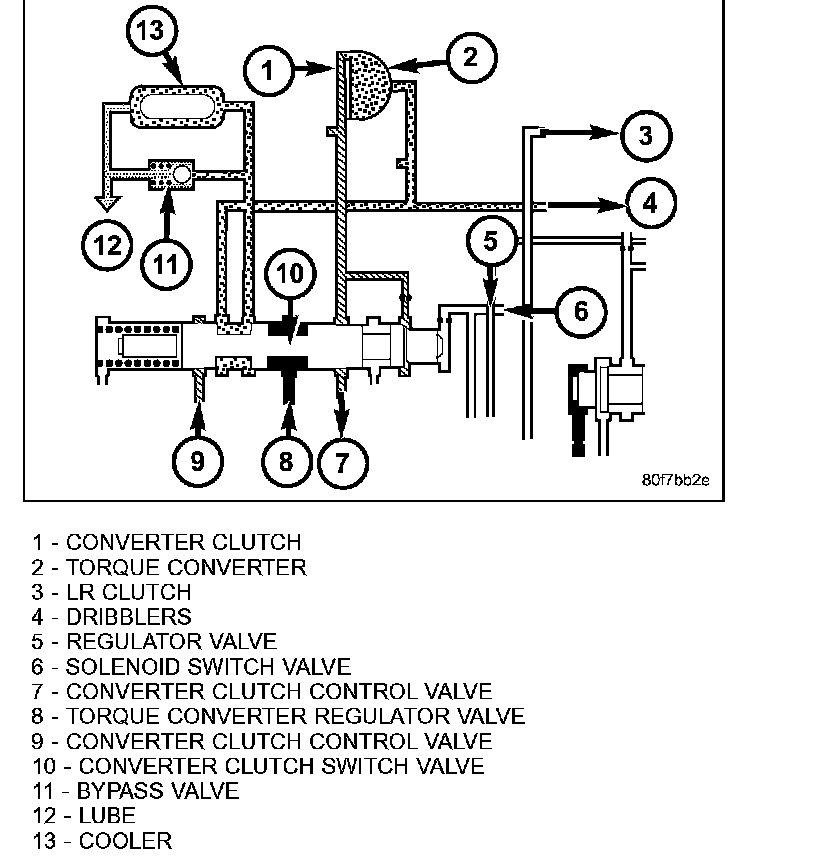 13
1
2
3
4
5
6
12
11
10
9
8
7
80f7bb2e

1 - CONVERTER CLUTCH
2 - TORQUE CONVERTER
3 - LR CLUTCH
4 - DRIBBLERS
5 - REGULATOR VALVE
6 - SOLENOID SWITCH VALVE
7 - CONVERTER CLUTCH CONTROL VALVE
8 - TORQUE CONVERTER REGULATOR VALVE
9 - CONVERTER CLUTCH CONTROL VALVE
10 - CONVERTER CLUTCH SWITCH VALVE
11 - BYPASS VALVE
12 - LUBE
13 - COOLER