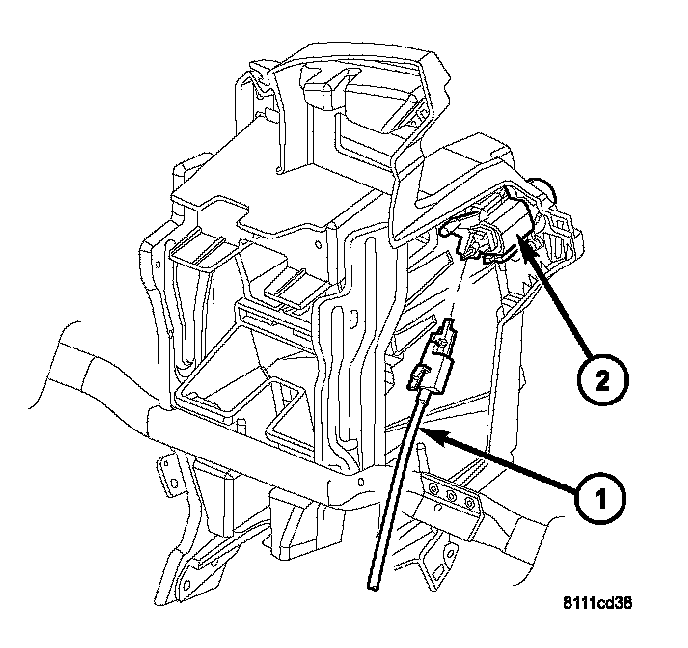 2

1

8111cd38