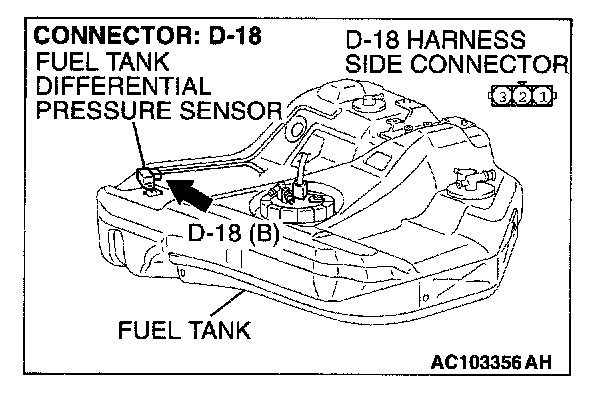 CONNECTOR: D-18
FUEL TANK DIFFERENTIAL PRESSURE SENSOR

D-18 HARNESS SIDE CONNECTOR

3 2 1

D-18 (B)

FUEL TANK

AC103356 AH