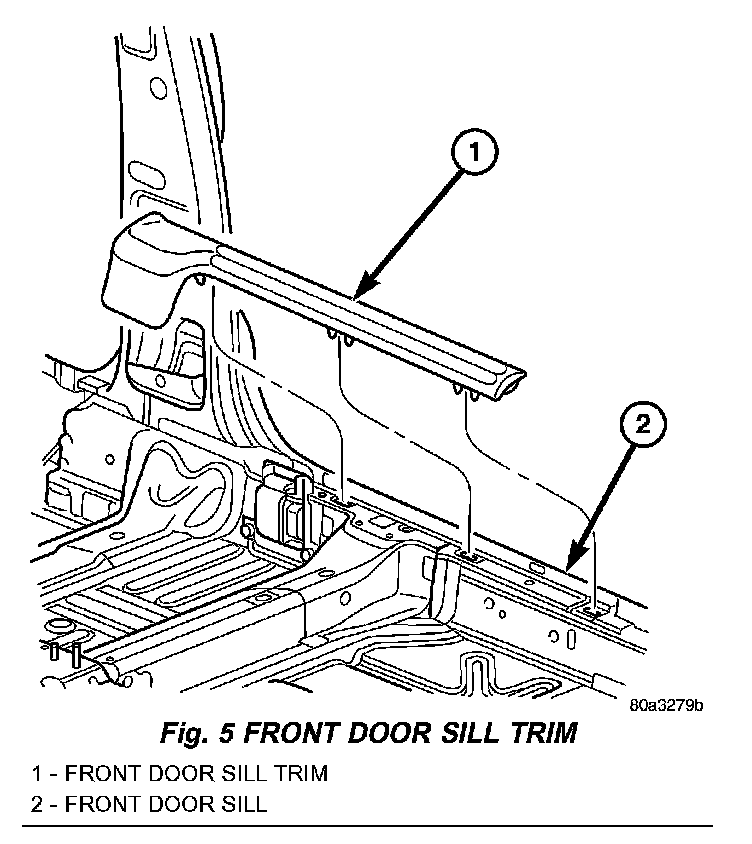 1

2

80a3279b

Fig. 5 FRONT DOOR SILL TRIM

1 - FRONT DOOR SILL TRIM
2 - FRONT DOOR SILL