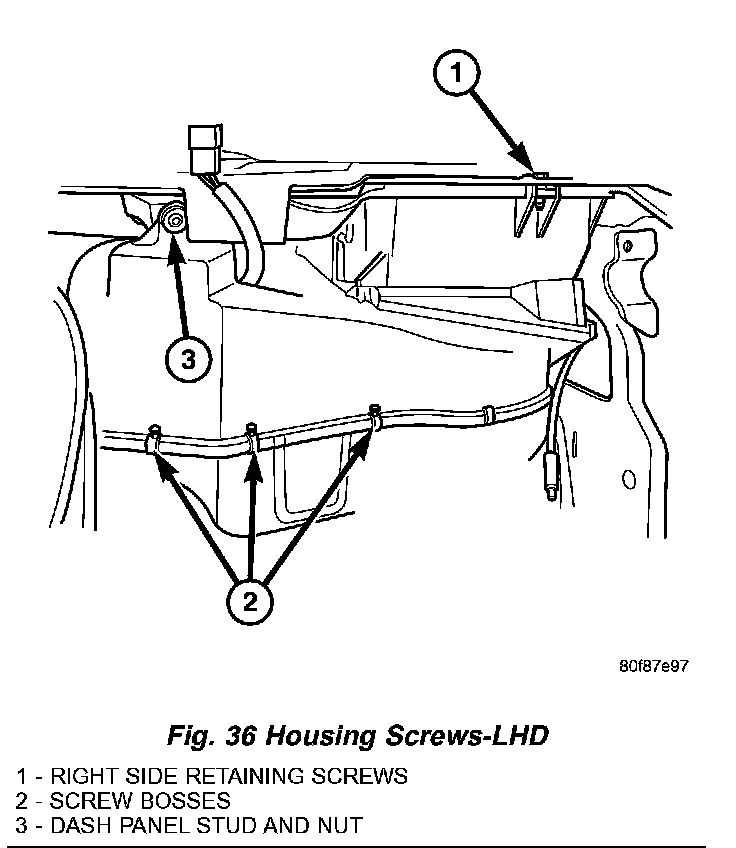 1

3

2

80f87e97

Fig. 36 Housing Screws-LHD

1 - RIGHT SIDE RETAINING SCREWS
2 - SCREW BOSSES
3 - DASH PANEL STUD AND NUT