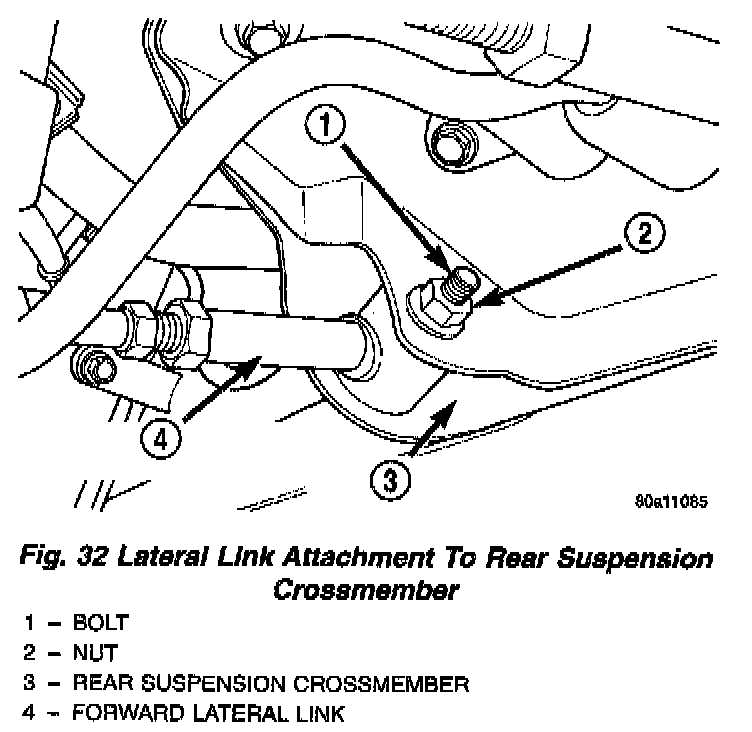 1
2
4
3
80a11085

Fig. 32 Lateral Link Attachment To Rear Suspension Crossmember

1 – BOLT
2 – NUT
3 – REAR SUSPENSION CROSSMEMBER
4 – FORWARD LATERAL LINK