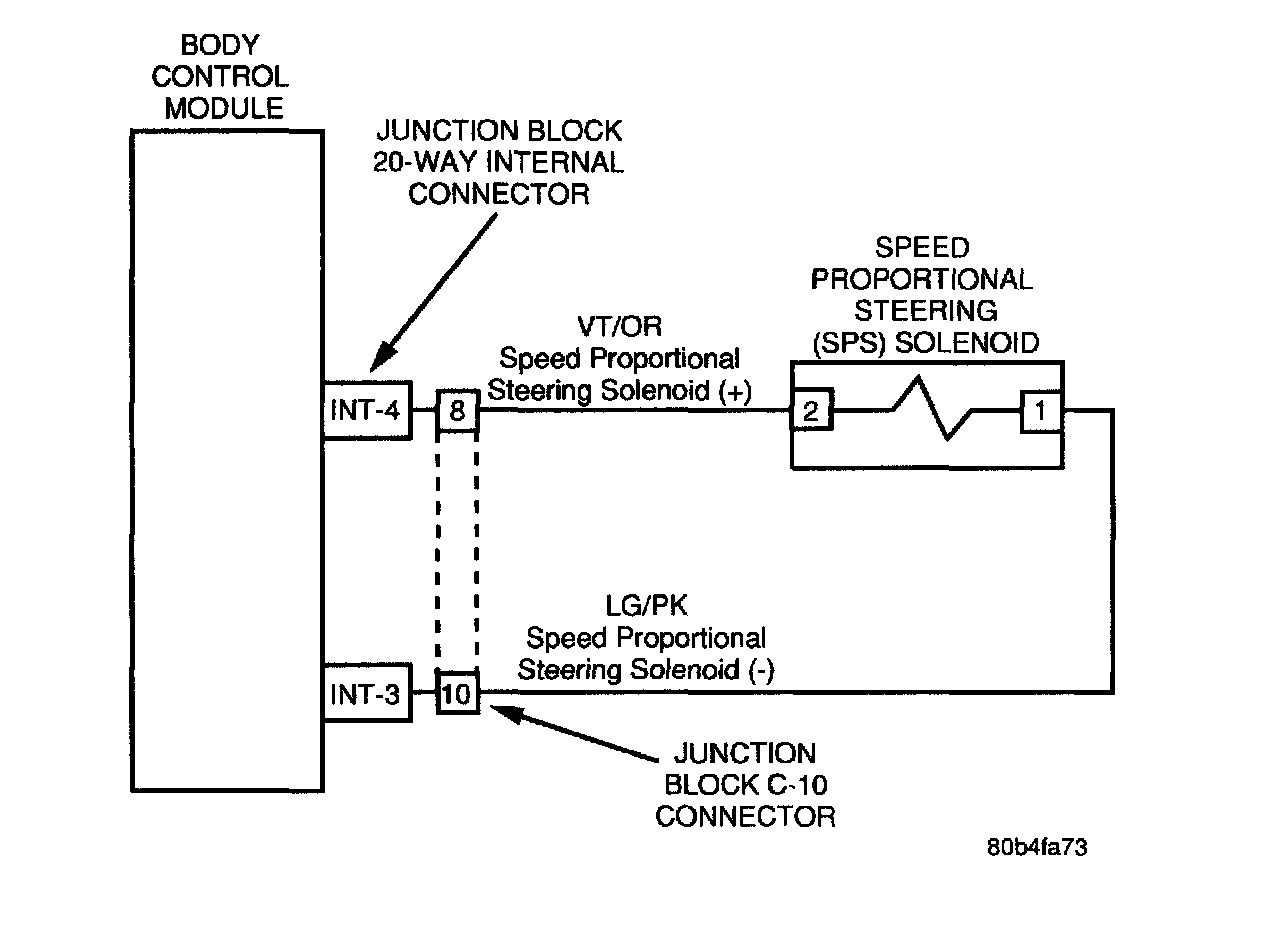 BODY CONTROL MODULE

JUNCTION BLOCK 20-WAY INTERNAL CONNECTOR

SPEED PROPORTIONAL STEERING (SPS) SOLENOID

VT/OR
Speed Proportional
Steering Solenoid (+)

INT-4

8

2

1

LG/PK
Speed Proportional
Steering Solenoid (-)

INT-3

10

JUNCTION BLOCK C-10 CONNECTOR

80b4fa73