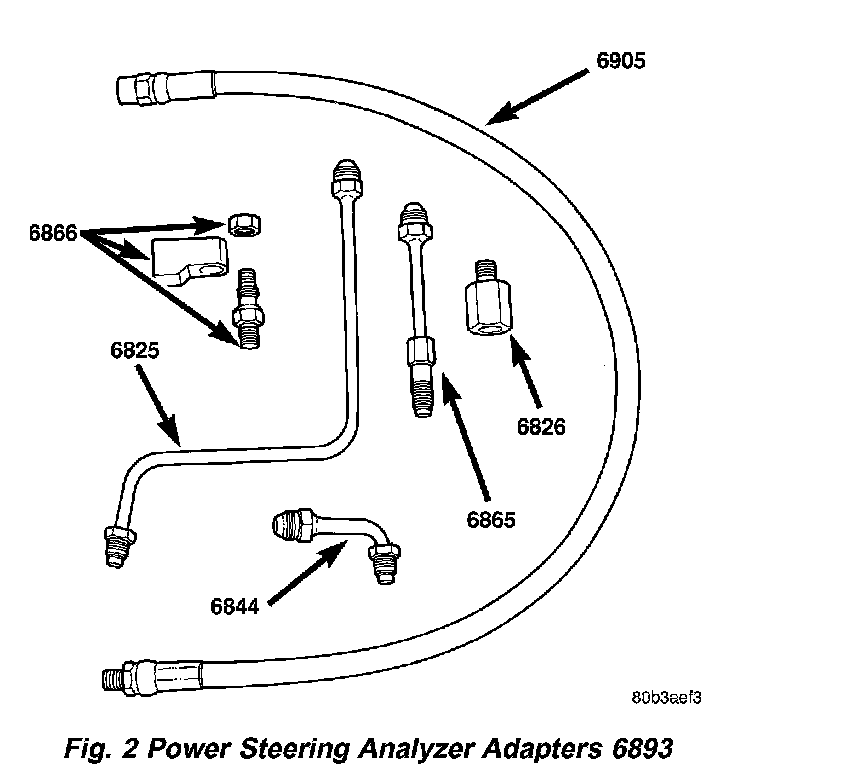 6905

6866

6825

6826

6865

6844

80b3aef3

Fig. 2 Power Steering Analyzer Adapters 6893