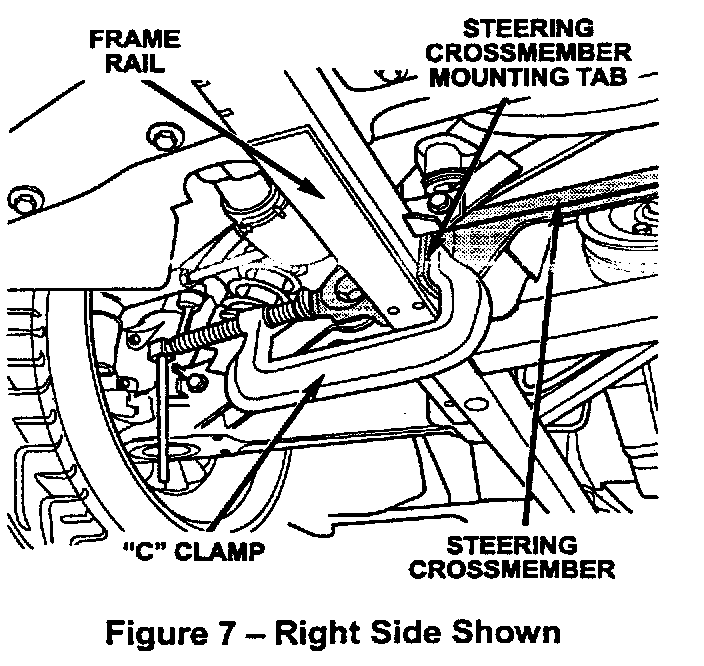 FRAME RAIL

STEERING CROSSMEMBER MOUNTING TAB

"C" CLAMP

STEERING CROSSMEMBER

Figure 7 – Right Side Shown