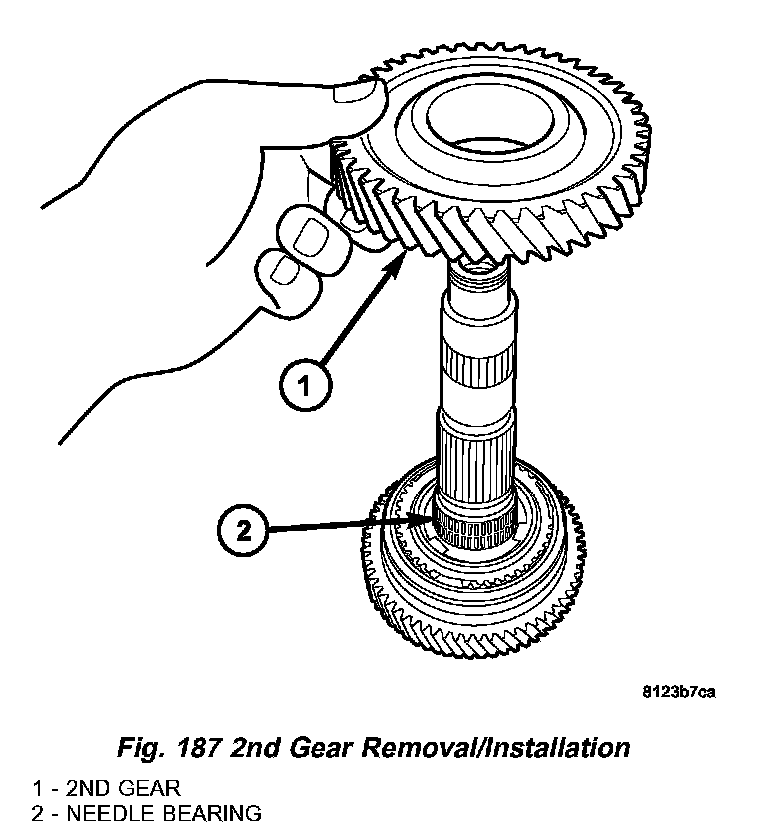 1

2

8123b7ca

Fig. 187 2nd Gear Removal/Installation

1 - 2ND GEAR
2 - NEEDLE BEARING