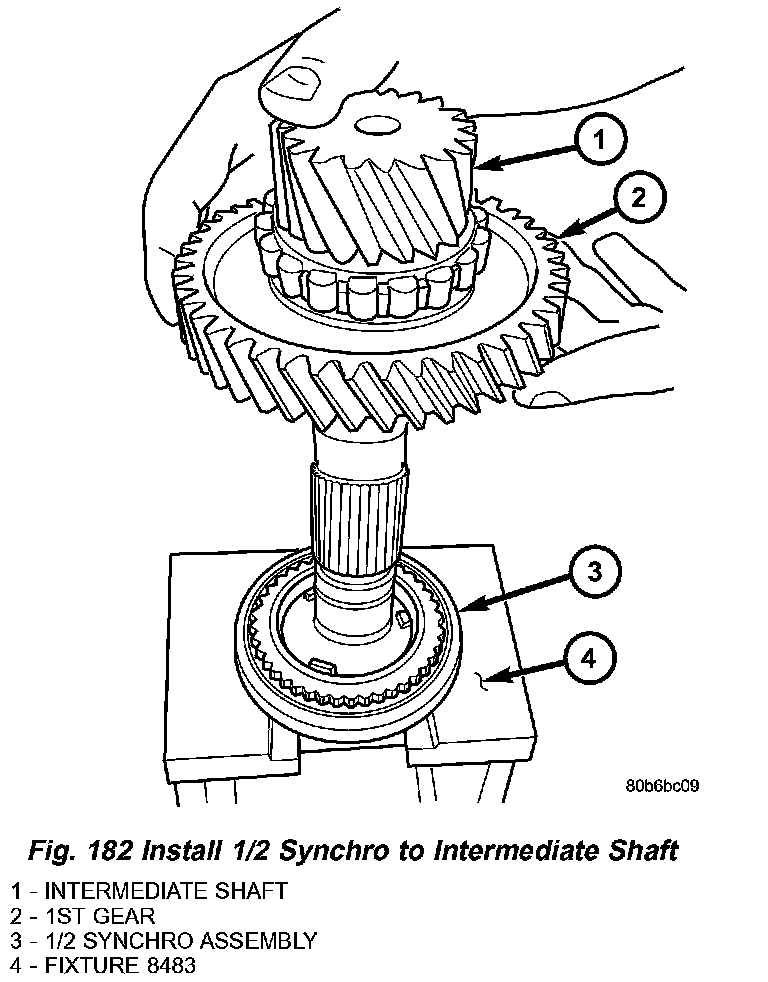 1

2

3

4

80b6bc09

Fig. 182 Install 1/2 Synchro to Intermediate Shaft

1 - INTERMEDIATE SHAFT
2 - 1ST GEAR
3 - 1/2 SYNCHRO ASSEMBLY
4 - FIXTURE 8483