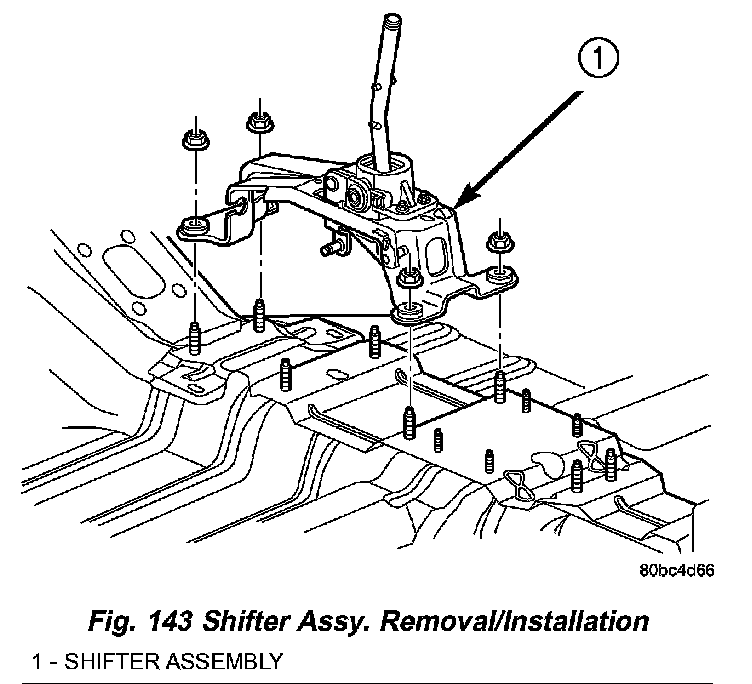 1

80bc4d66

Fig. 143 Shifter Assy. Removal/Installation

1 - SHIFTER ASSEMBLY