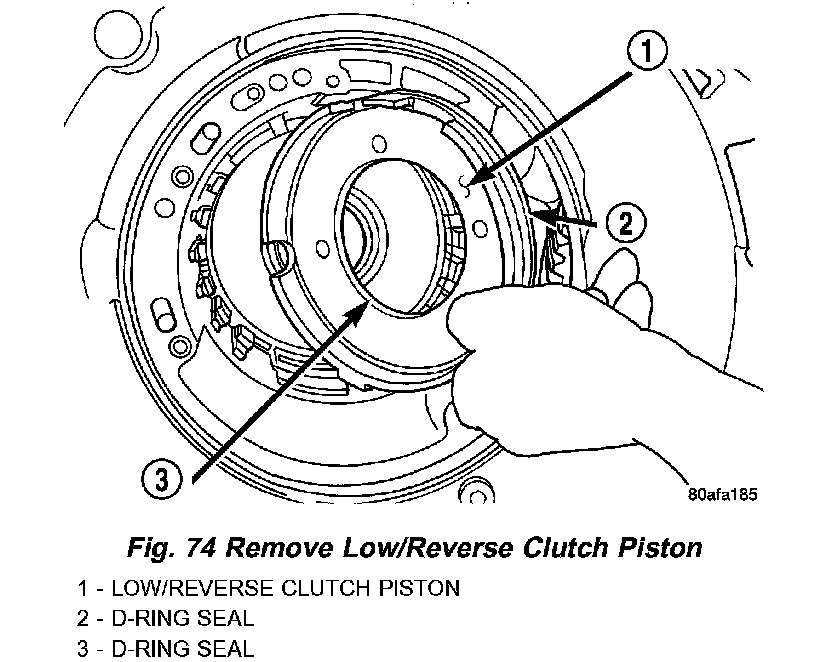 1
2
3
80afa185

Fig. 74 Remove Low/Reverse Clutch Piston

1 - LOW/REVERSE CLUTCH PISTON
2 - D-RING SEAL
3 - D-RING SEAL