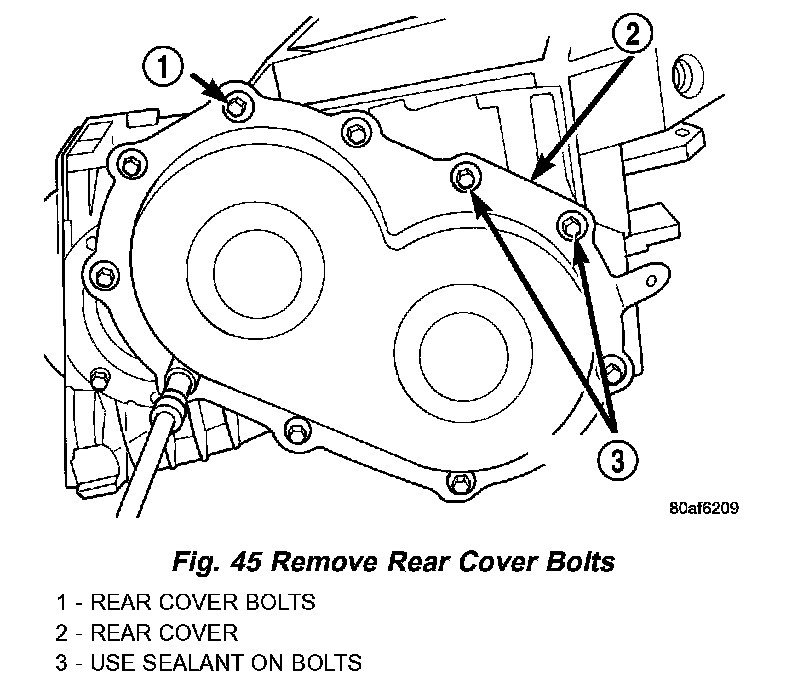 1
2
3
80af6209

Fig. 45 Remove Rear Cover Bolts

1 - REAR COVER BOLTS
2 - REAR COVER
3 - USE SEALANT ON BOLTS