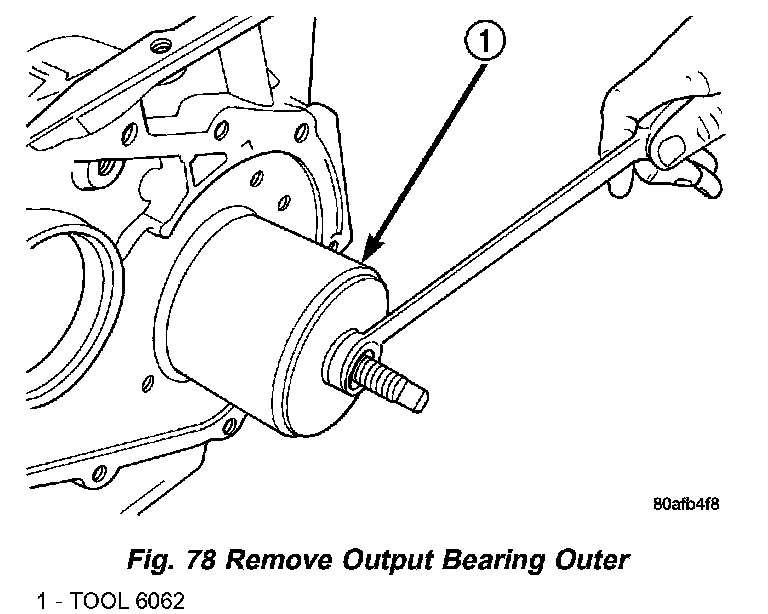 1

80afb4f8

Fig. 78 Remove Output Bearing Outer

1 - TOOL 6062