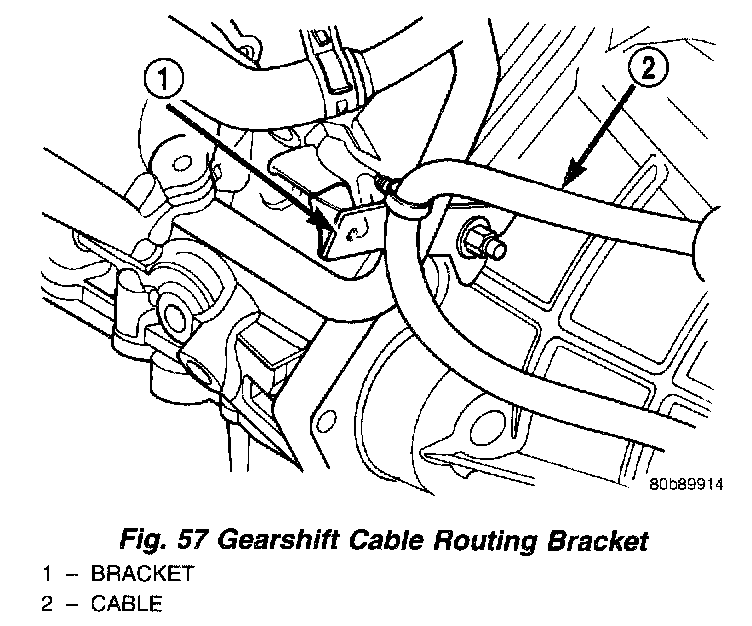 1
2
80b89914

Fig. 57 Gearshift Cable Routing Bracket
1 – BRACKET
2 – CABLE