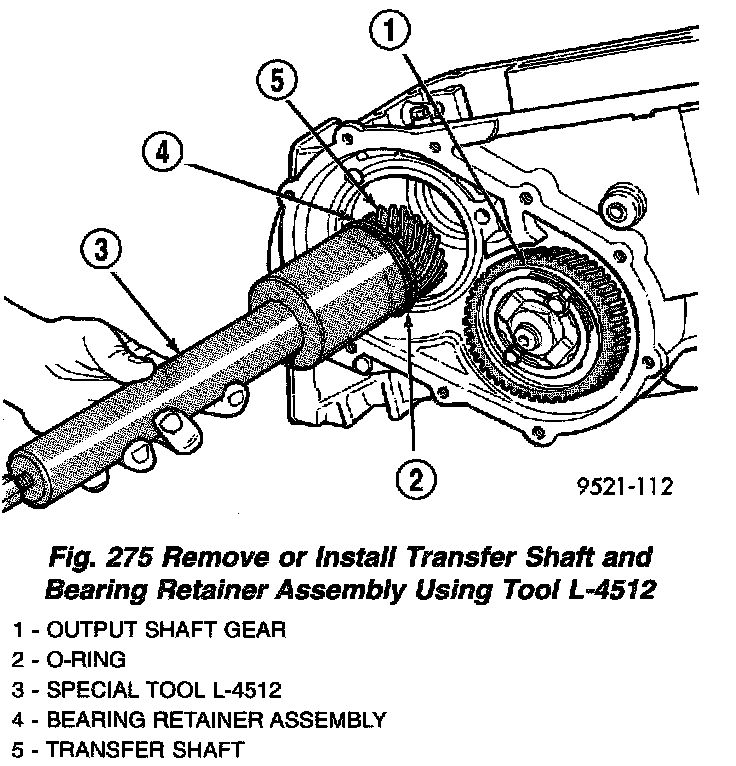 1
5
4
3
2
9521-112

Fig. 275 Remove or Install Transfer Shaft and Bearing Retainer Assembly Using Tool L-4512

1 - OUTPUT SHAFT GEAR
2 - O-RING
3 - SPECIAL TOOL L-4512
4 - BEARING RETAINER ASSEMBLY
5 - TRANSFER SHAFT