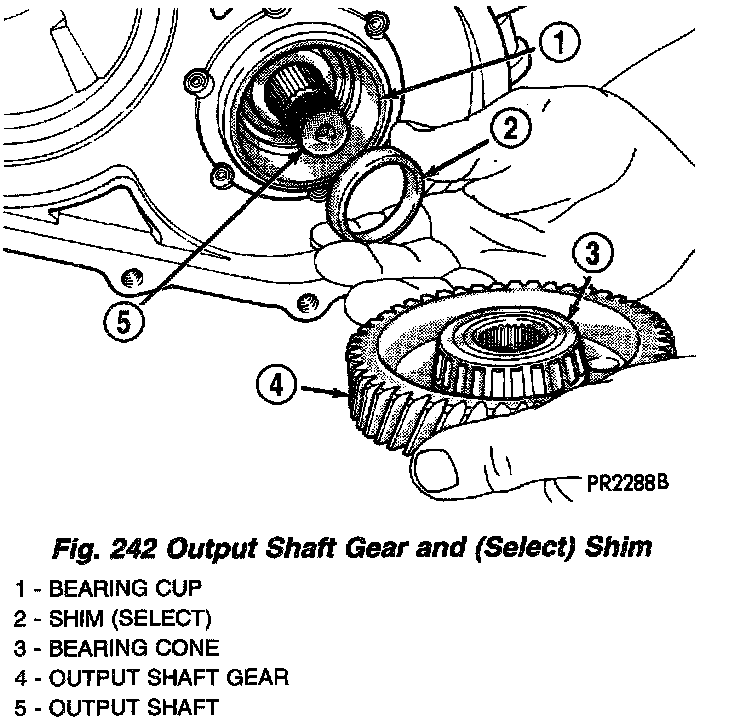 1
2
3
5
4
PR2288B

Fig. 242 Output Shaft Gear and (Select) Shim

1 - BEARING CUP
2 - SHIM (SELECT)
3 - BEARING CONE
4 - OUTPUT SHAFT GEAR
5 - OUTPUT SHAFT