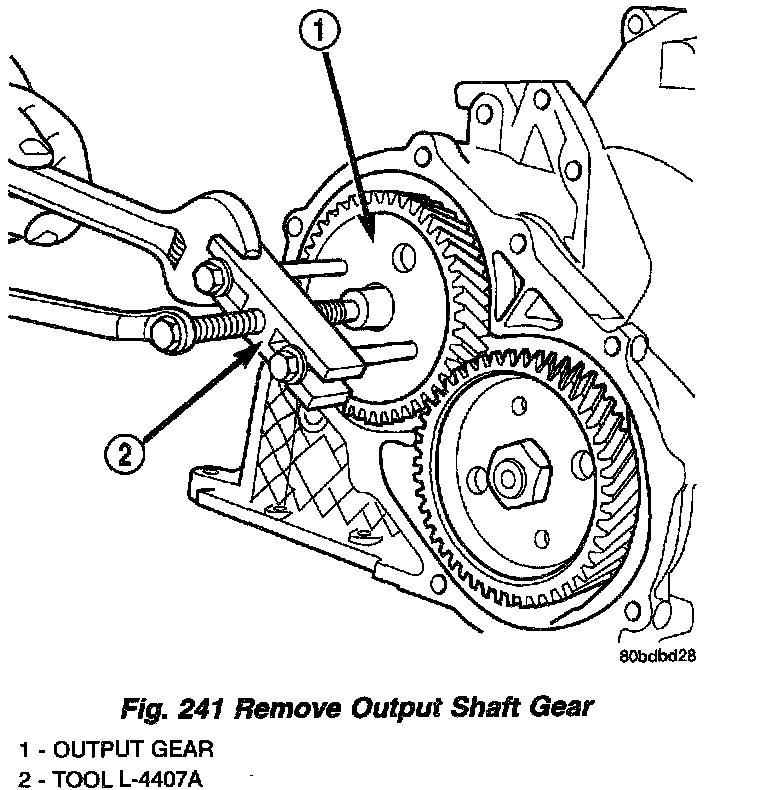 1

2

80bdbd28

Fig. 241 Remove Output Shaft Gear

1 - OUTPUT GEAR
2 - TOOL L-4407A