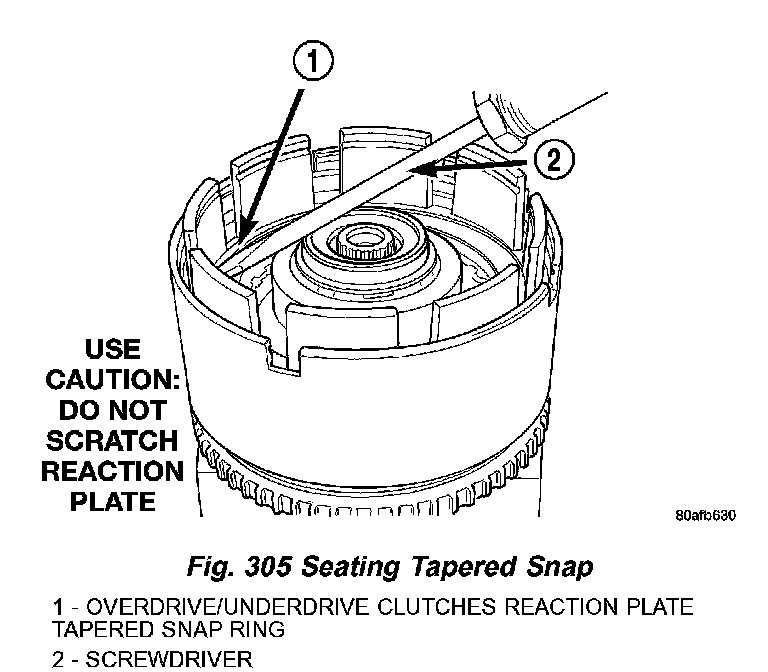 1

2

USE CAUTION: DO NOT SCRATCH REACTION PLATE

80afb630

Fig. 305 Seating Tapered Snap

1 - OVERDRIVE/UNDERDRIVE CLUTCHES REACTION PLATE TAPERED SNAP RING

2 - SCREWDRIVER