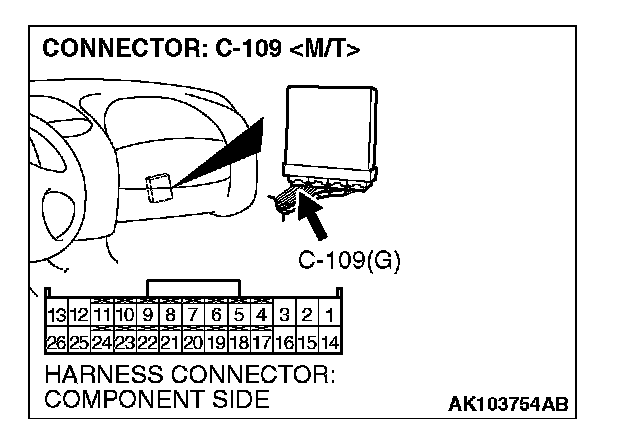 CONNECTOR: C-109 <M/T>

C-109(G)

| 13 | 12 | 11 | 10 | 9 | 8 | 7 | 6 | 5 | 4 | 3 | 2 | 1 |
|---|---|---|---|---|---|---|---|---|---|---|---|---|
| 26 | 25 | 24 | 23 | 22 | 21 | 20 | 19 | 18 | 17 | 16 | 15 | 14 |

HARNESS CONNECTOR: COMPONENT SIDE

AK103754AB