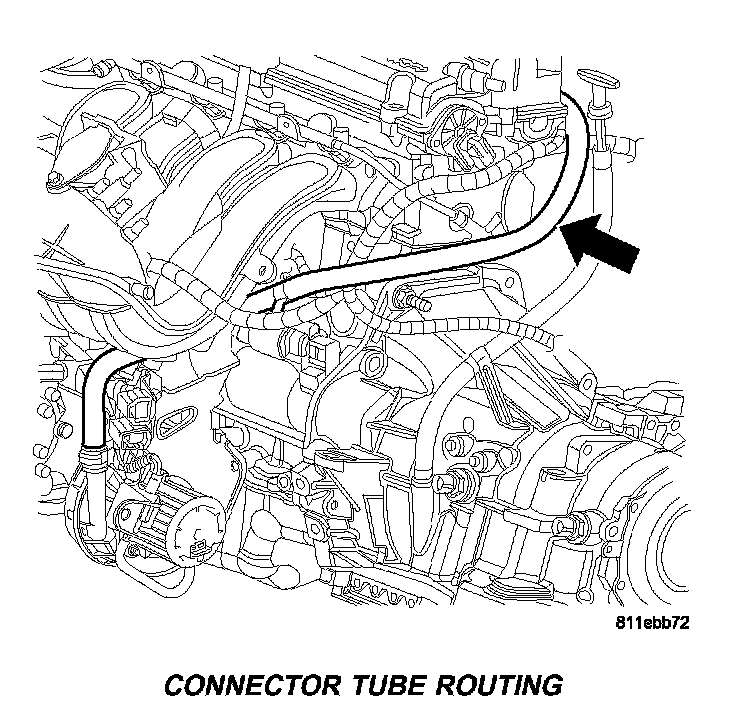 811ebb72

CONNECTOR TUBE ROUTING