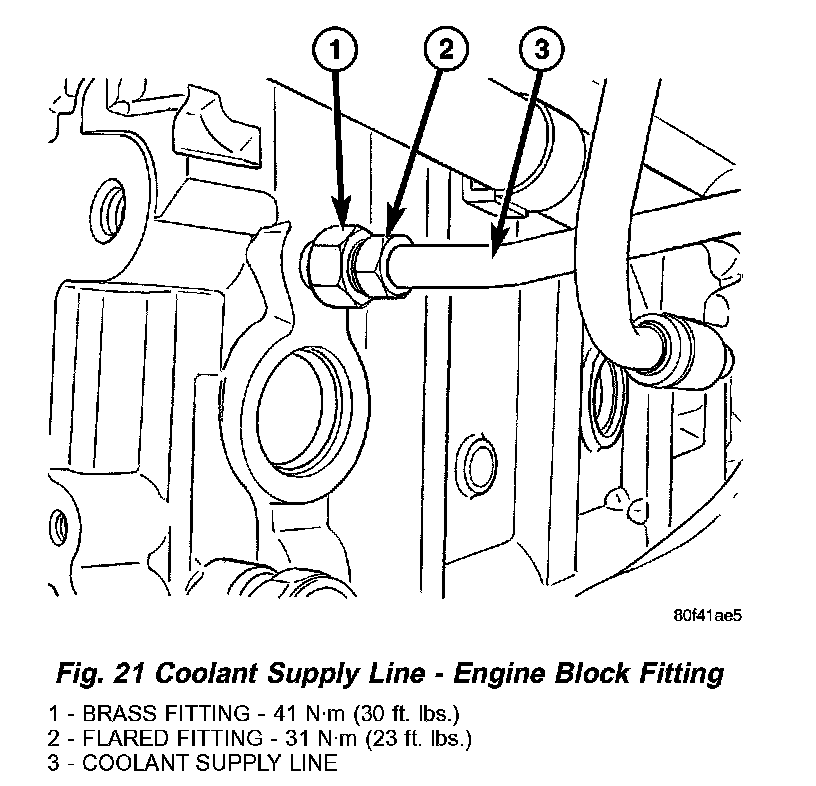 1
2
3

80f41ae5

Fig. 21 Coolant Supply Line - Engine Block Fitting

1 - BRASS FITTING - 41 N·m (30 ft. lbs.)
2 - FLARED FITTING - 31 N·m (23 ft. lbs.)
3 - COOLANT SUPPLY LINE