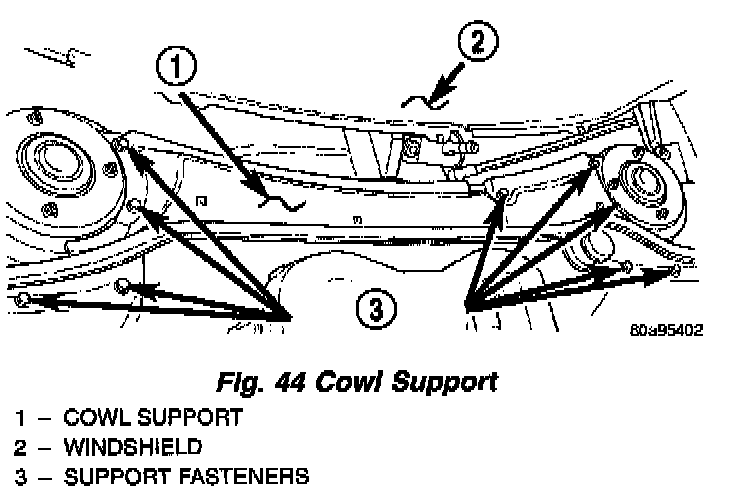 1

2

3

80a95402

Fig. 44 Cowl Support

1 – COWL SUPPORT
2 – WINDSHIELD
3 – SUPPORT FASTENERS