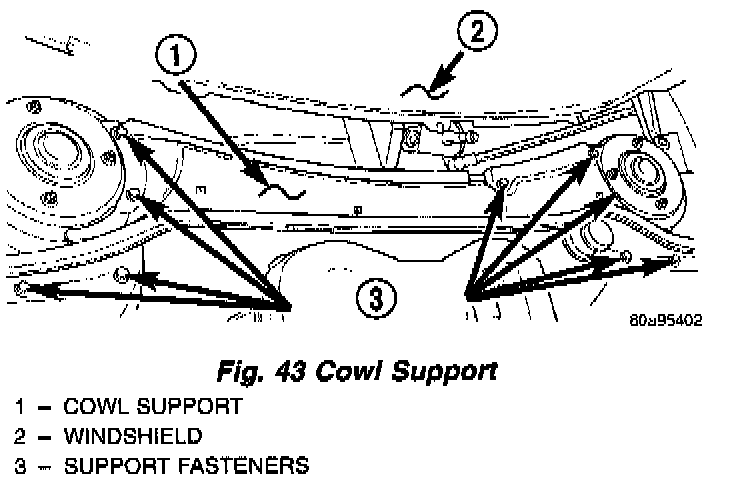 1

2

3

80a95402

Fig. 43 Cowl Support

1 – COWL SUPPORT

2 – WINDSHIELD

3 – SUPPORT FASTENERS