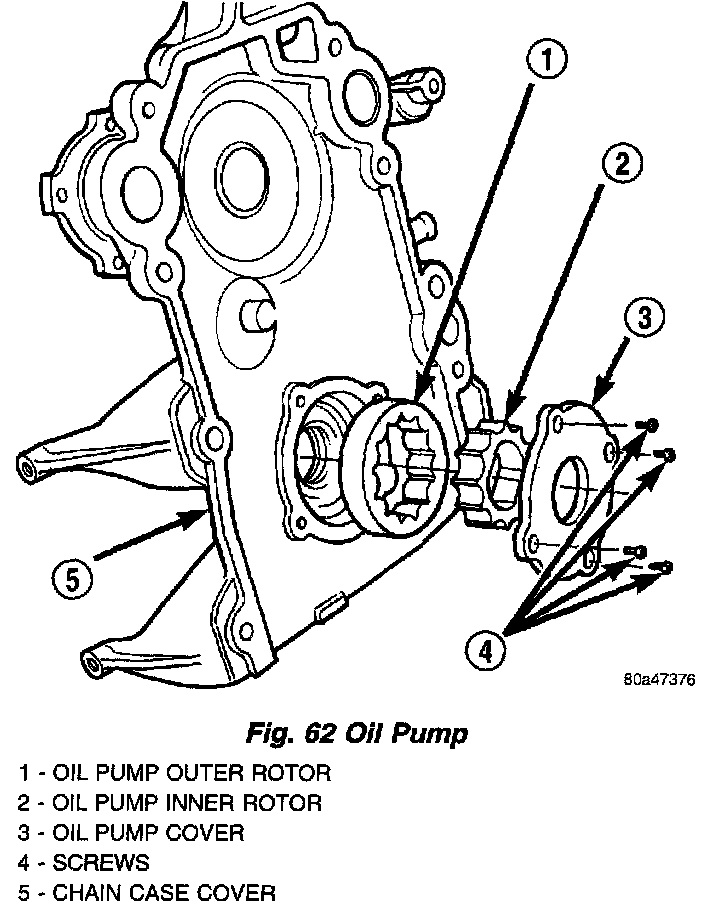 1
2
3
5
4
80a47376

Fig. 62 Oil Pump

1 - OIL PUMP OUTER ROTOR
2 - OIL PUMP INNER ROTOR
3 - OIL PUMP COVER
4 - SCREWS
5 - CHAIN CASE COVER