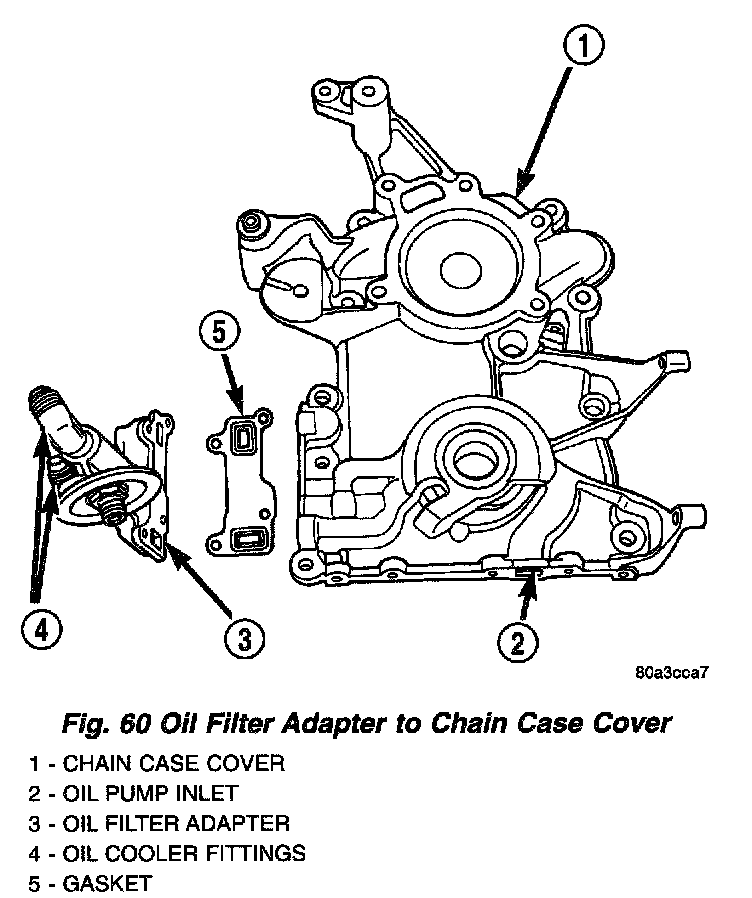 1

5

4

3

2

80a3cca7

Fig. 60 Oil Filter Adapter to Chain Case Cover

1 - CHAIN CASE COVER
2 - OIL PUMP INLET
3 - OIL FILTER ADAPTER
4 - OIL COOLER FITTINGS
5 - GASKET