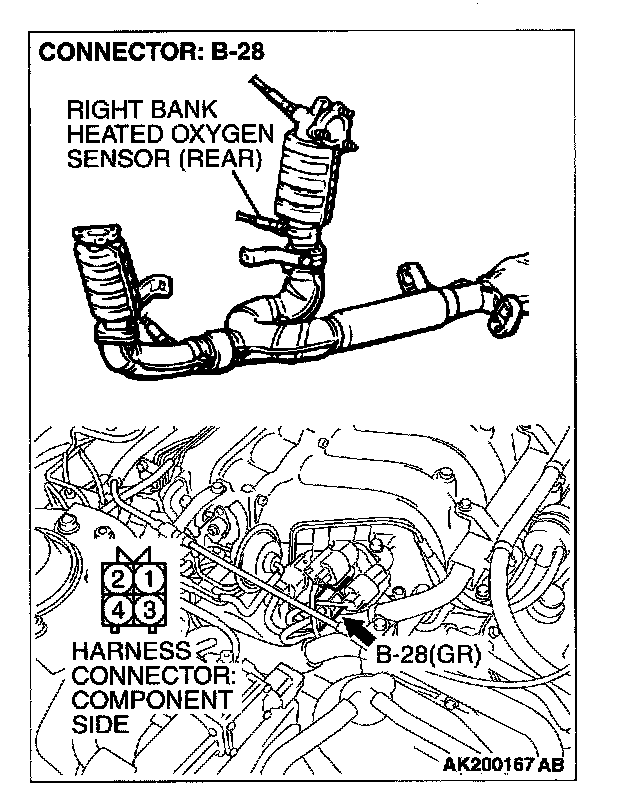 CONNECTOR: B-28

RIGHT BANK HEATED OXYGEN SENSOR (REAR)

2 1
4 3

HARNESS CONNECTOR: COMPONENT SIDE

B-28(GR)

AK200167 AB