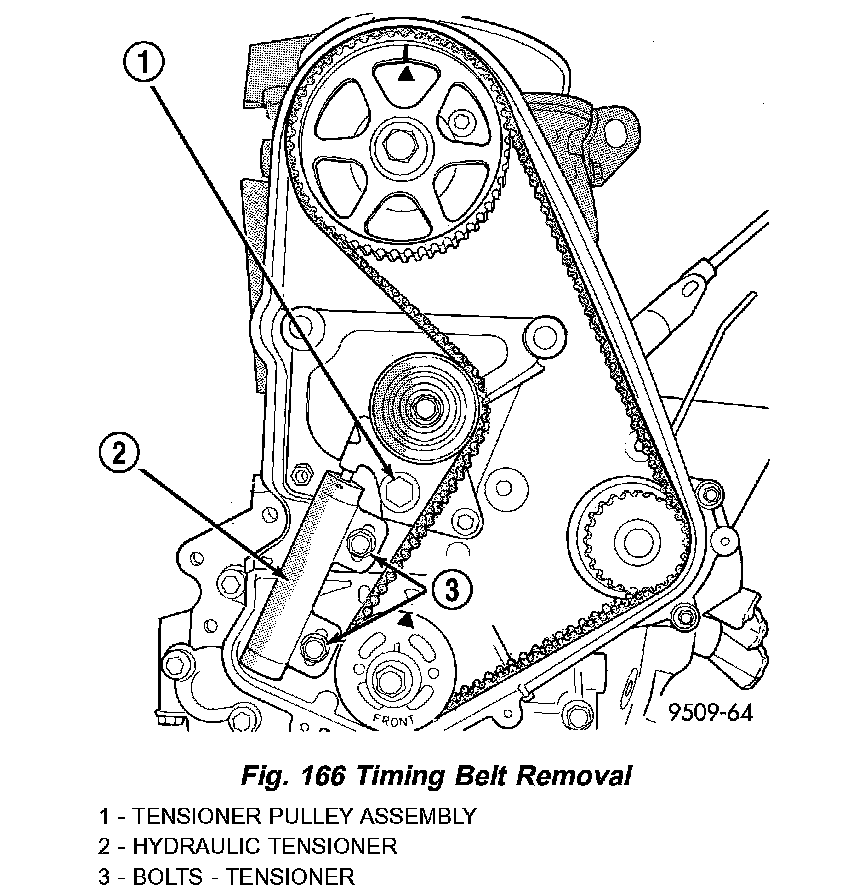 1

2

3

FRONT

9509-64

Fig. 166 Timing Belt Removal

1 - TENSIONER PULLEY ASSEMBLY
2 - HYDRAULIC TENSIONER
3 - BOLTS - TENSIONER