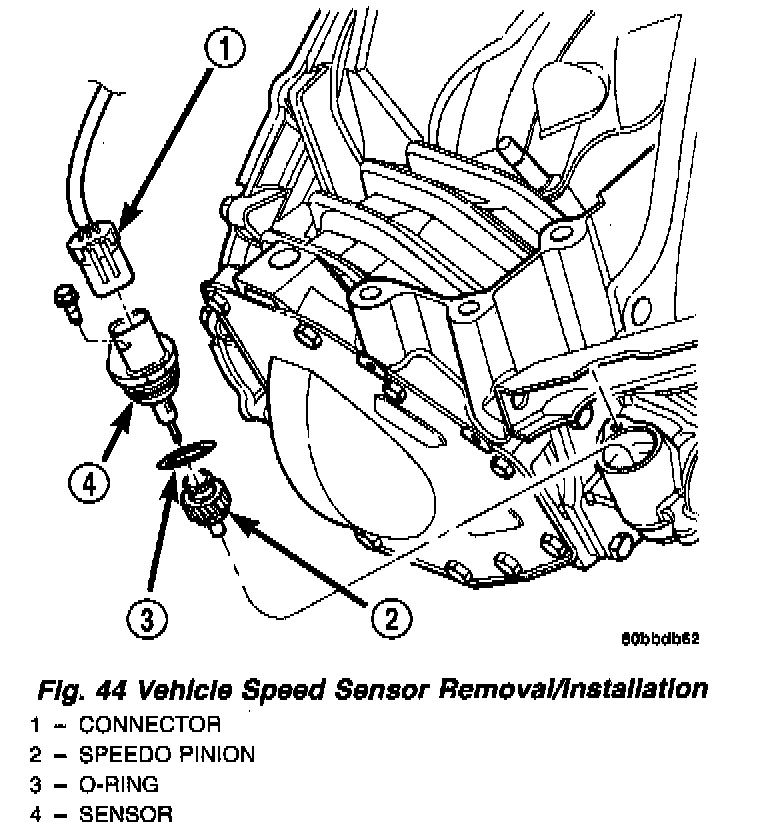 1

4

3

2

80bbdb62

Fig. 44 Vehicle Speed Sensor Removal/Installation
1 – CONNECTOR
2 – SPEEDO PINION
3 – O-RING
4 – SENSOR