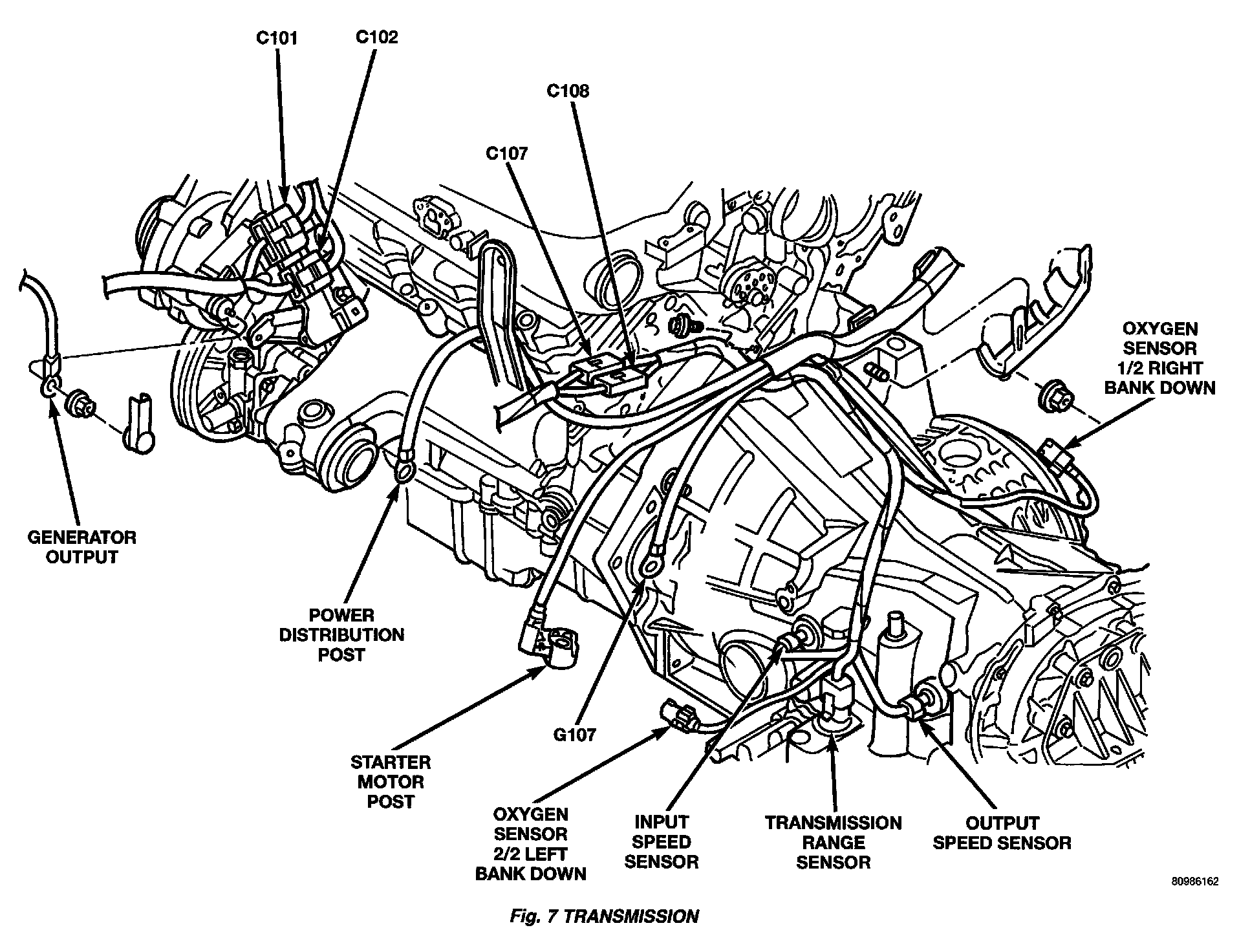 C101

C102

C108

C107

OXYGEN SENSOR 1/2 RIGHT BANK DOWN

GENERATOR OUTPUT

POWER DISTRIBUTION POST

G107

STARTER MOTOR POST

OXYGEN SENSOR 2/2 LEFT BANK DOWN

INPUT SPEED SENSOR

TRANSMISSION RANGE SENSOR

OUTPUT SPEED SENSOR

80986162

Fig. 7 TRANSMISSION