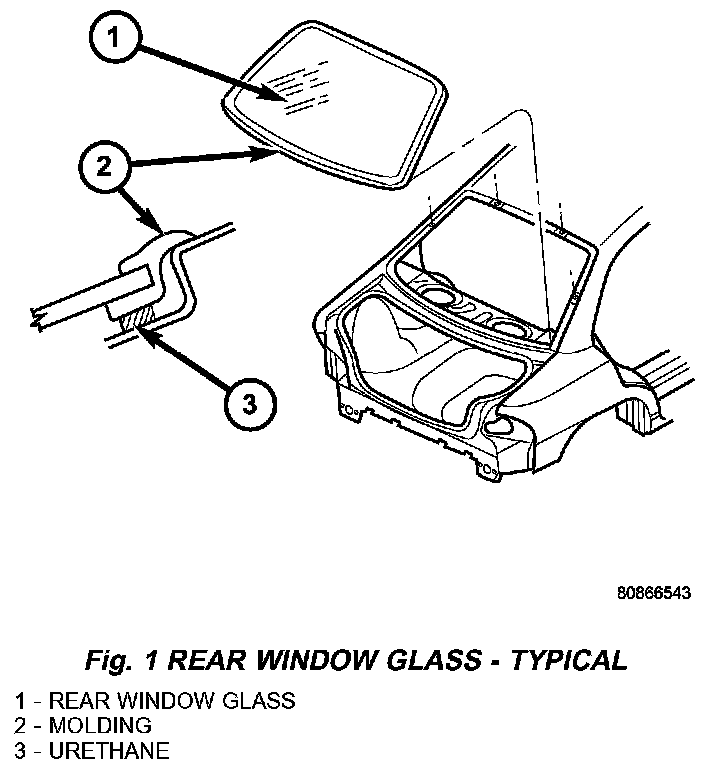 1

2

3

80866543

Fig. 1 REAR WINDOW GLASS - TYPICAL

1 - REAR WINDOW GLASS
2 - MOLDING
3 - URETHANE