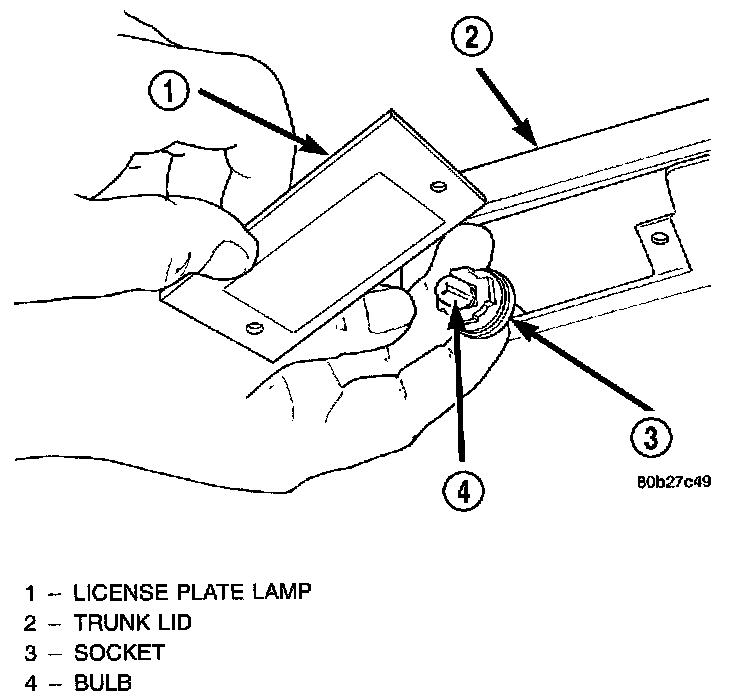 1

2

3

4

80b27c49

1 – LICENSE PLATE LAMP
2 – TRUNK LID
3 – SOCKET
4 – BULB