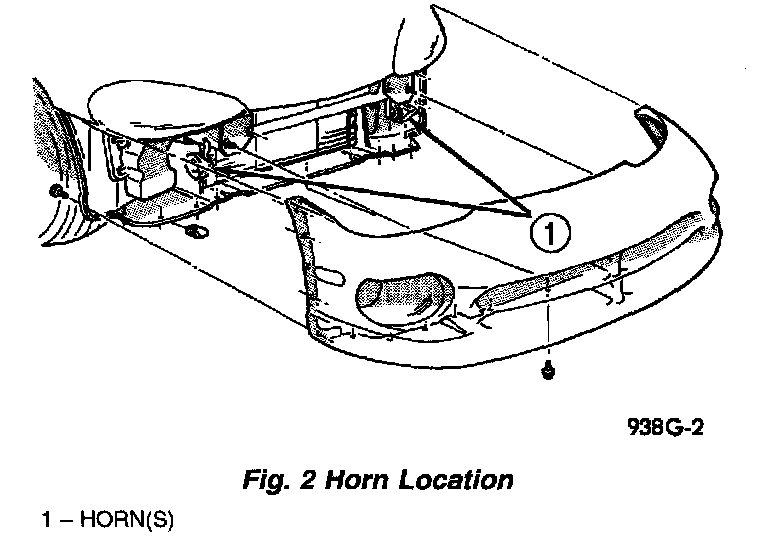 1

938G-2

Fig. 2 Horn Location

1 – HORN(S)