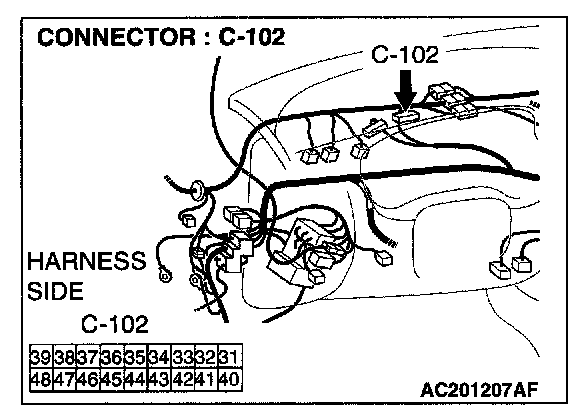 CONNECTOR : C-102

C-102

HARNESS SIDE

C-102

| 39 | 38 | 37 | 36 | 35 | 34 | 33 | 32 | 31 |
|---|---|---|---|---|---|---|---|---|
| 48 | 47 | 46 | 45 | 44 | 43 | 42 | 41 | 40 |

AC201207AF