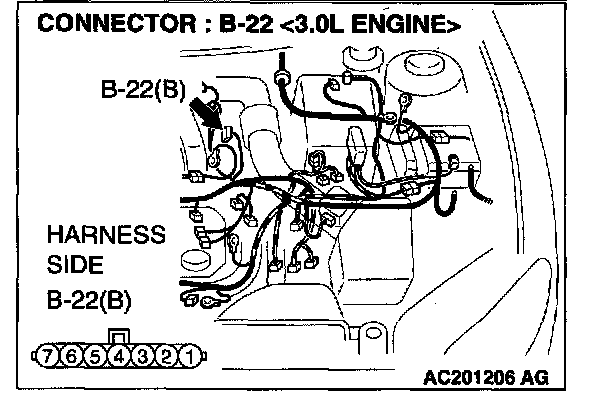 CONNECTOR : B-22 <3.0L ENGINE>

B-22(B)

HARNESS SIDE

B-22(B)

7 6 5 4 3 2 1

AC201206 AG