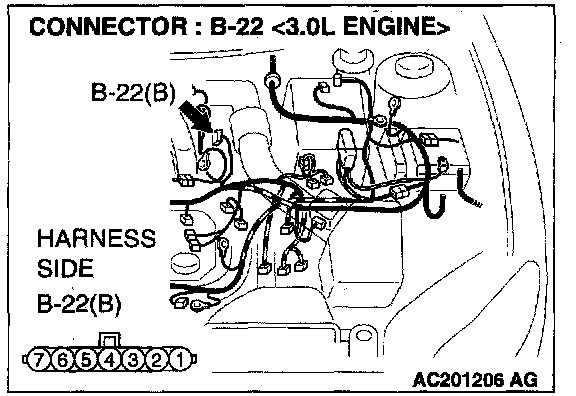 CONNECTOR : B-22 <3.0L ENGINE>

B-22(B)

HARNESS SIDE B-22(B)

7 6 5 4 3 2 1

AC201206 AG