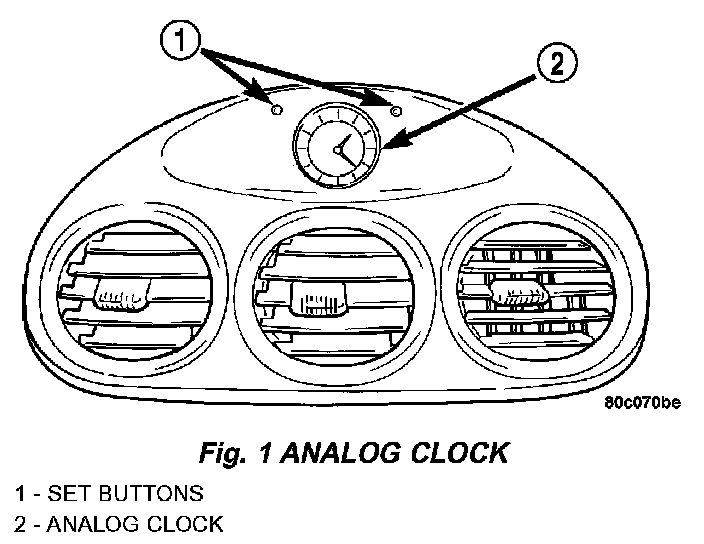 1

2

80c070be

Fig. 1 ANALOG CLOCK

1 - SET BUTTONS

2 - ANALOG CLOCK